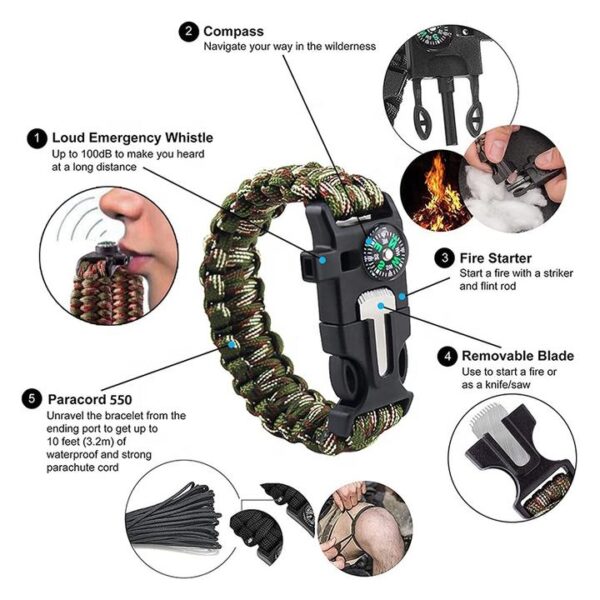 2 Compass
Navigate your way in the wilderness

1 Loud Emergency Whistle
Up to 100dB to make you heard at a long distance

3 Fire Starter
Start a fire with a striker and flint rod

4 Removable Blade
Use to start a fire or as a knife/saw

5 Paracord 550
Unravel the bracelet from the ending port to get up to 10 feet (3.2m) of waterproof and strong parachute cord