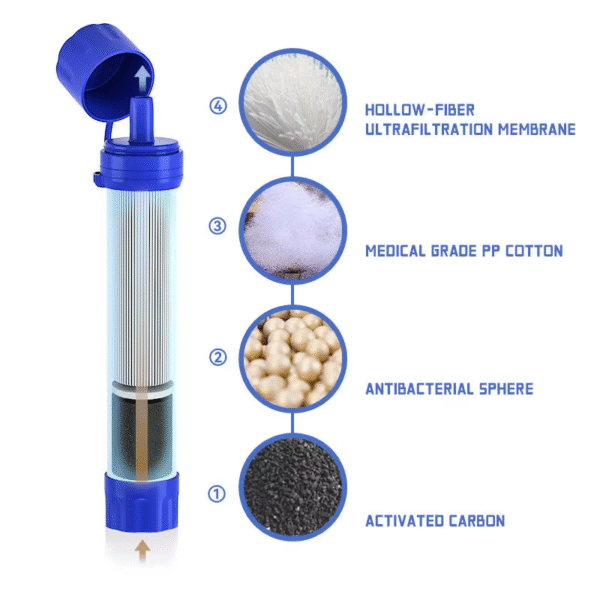 ④ HOLLOW-FIBER ULTRAFILTRATION MEMBRANE

③ MEDICAL GRADE PP COTTON

② ANTIBACTERIAL SPHERE

① ACTIVATED CARBON